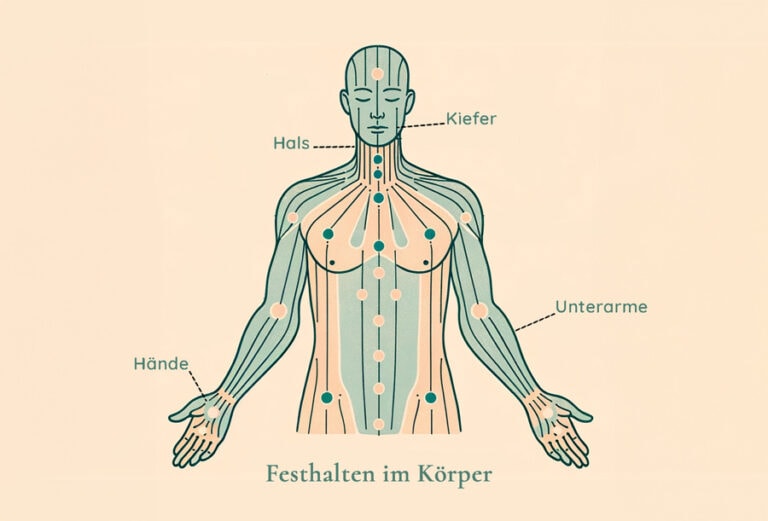 Kiefer
Hals
Unterarme
Hände
Festhalten im Körper